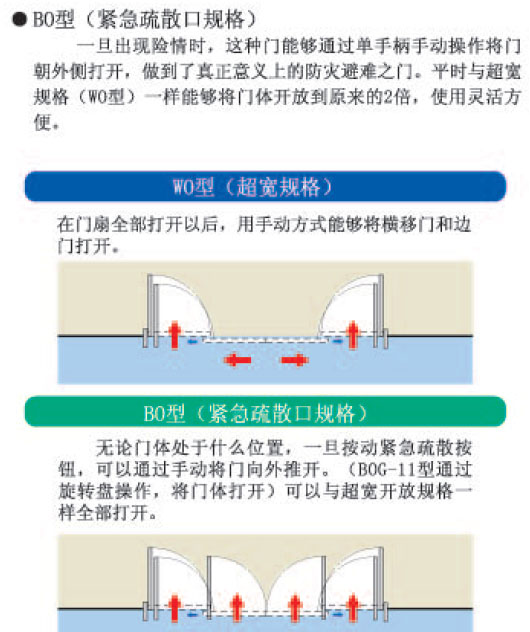 ● BO型（紧急疏散口规格）

一旦出现险情时，这种门能够通过单手柄手动操作将门朝外侧打开，做到了真正意义上的防灾避难之门。平时与超宽规格（WO型）一样能够将门体开放到原来的2倍，使用灵活方便。

WO型（超宽规格）

在门扇全部打开以后，用手动方式能够将横移门和边门打开。

BO型（紧急疏散口规格）

无论门体处于什么位置，一旦按动紧急疏散按钮，可以通过手动将门向外推开。（BOG-11型通过旋转盘操作，将门体打开）可以与超宽开放规格一样全部打开。